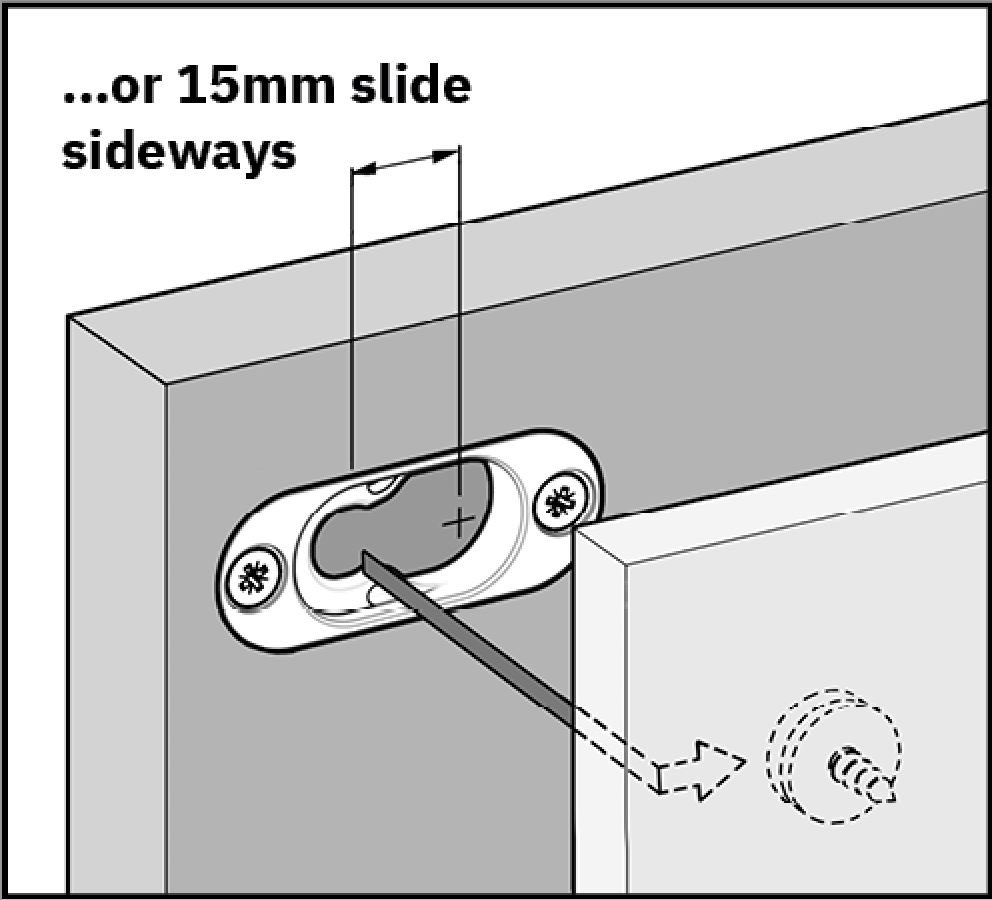 ...or 15mm slide sideways